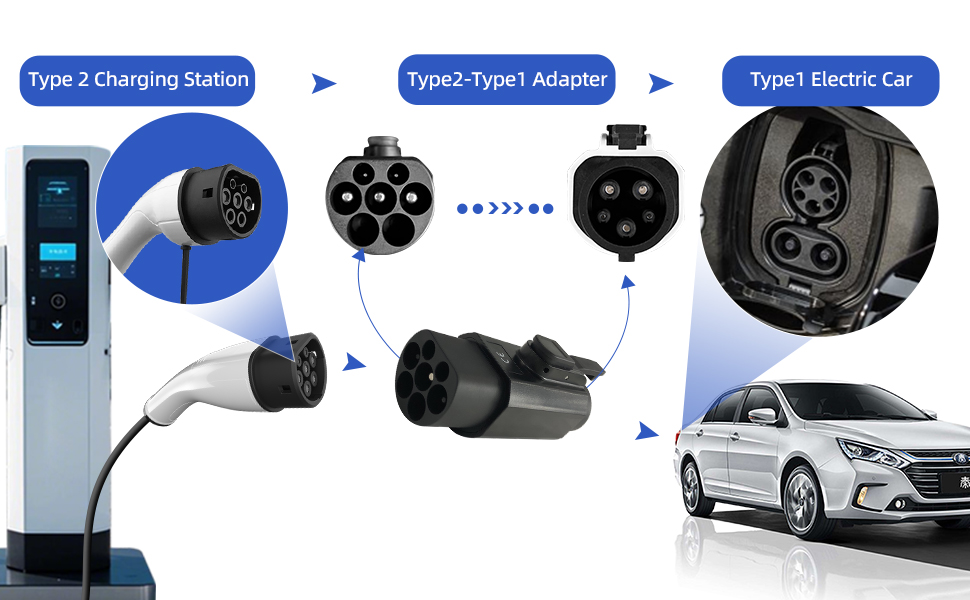 Type 2 Charging Station

Type2-Type1 Adapter

Type1 Electric Car